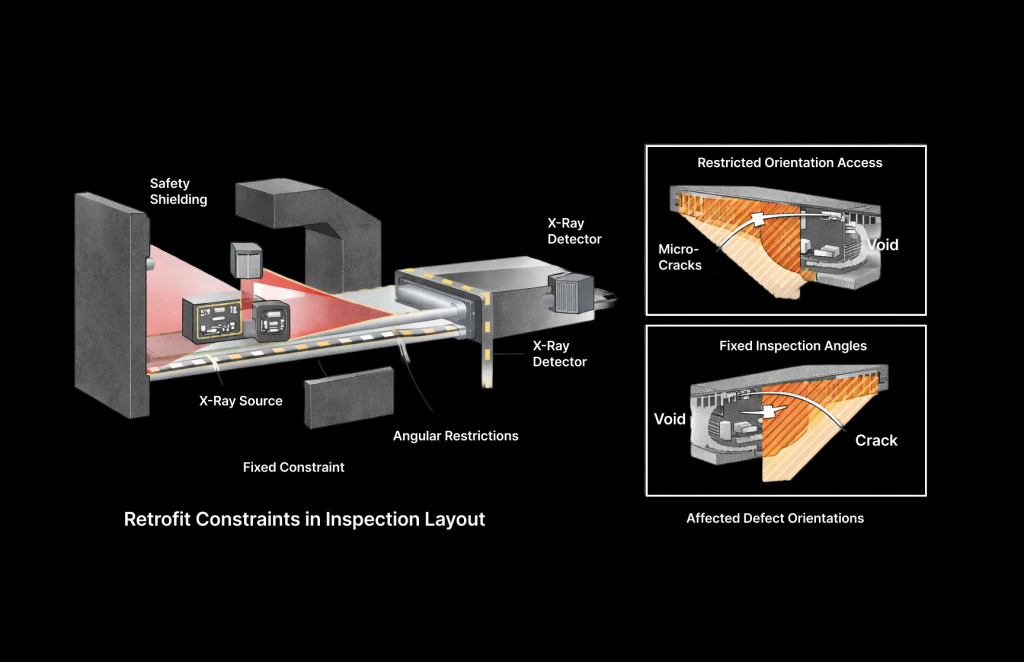 Safety Shielding

X-Ray Detector

X-Ray Detector

X-Ray Source

Angular Restrictions

Fixed Constraint

Retrofit Constraints in Inspection Layout

Restricted Orientation Access

Micro-Cracks

Void

Fixed Inspection Angles

Void

Crack

Affected Defect Orientations