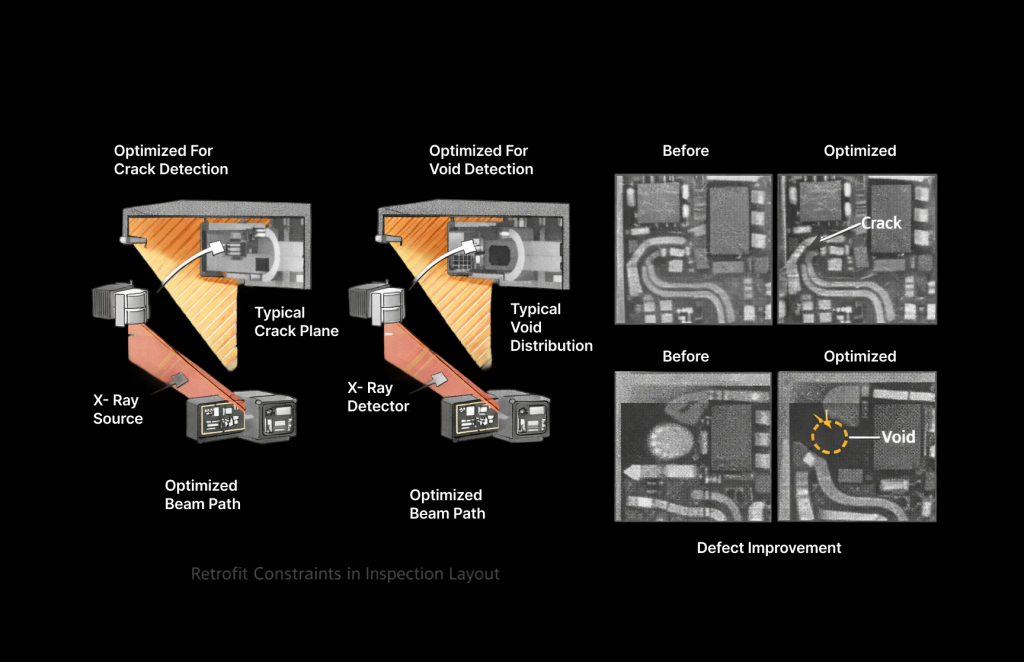 Optimized For Crack Detection

Typical Crack Plane

X- Ray Source

Optimized Beam Path

Optimized For Void Detection

Typical Void Distribution

X- Ray Detector

Optimized Beam Path

Before

Optimized

Crack

Before

Optimized

Void

Defect Improvement

Retrofit Constraints in Inspection Layout